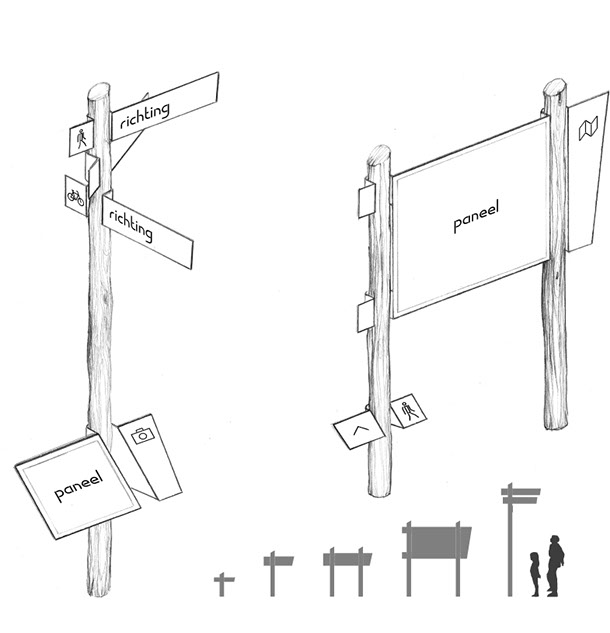 richting

richting

paneel

paneel